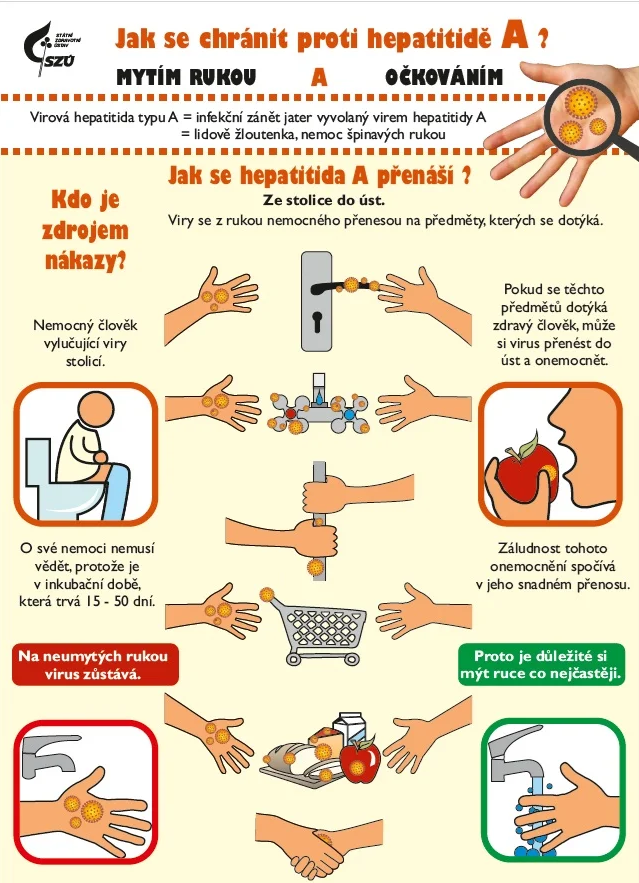 STÁTNÍ ZDRAVOTNÍ ÚSTAV
SZÚ

Jak se chránit proti hepatitidě A ?

MYTÍM RUKOU A OČKOVÁNÍM

Virová hepatitida typu A = infekční zánět jater vyvolaný virem hepatitidy A
= lidově žloutenka, nemoc špinavých rukou

Jak se hepatitida A přenáší ?

Ze stolice do úst.
Viry se z rukou nemocného přenesou na předměty, kterých se dotýká.

Kdo je zdrojem nákazy?

Nemocný člověk vylučující viry stolicí.

O své nemoci nemusí vědět, protože je v inkubační době, která trvá 15 - 50 dní.

Na neumytých rukou virus zůstává.

Pokud se těchto předmětů dotýká zdravý člověk, může si virus přenést do úst a onemocnět.

Záludnost tohoto onemocnění spočívá v jeho snadném přenosu.

Proto je důležité si mýt ruce co nejčastěji.